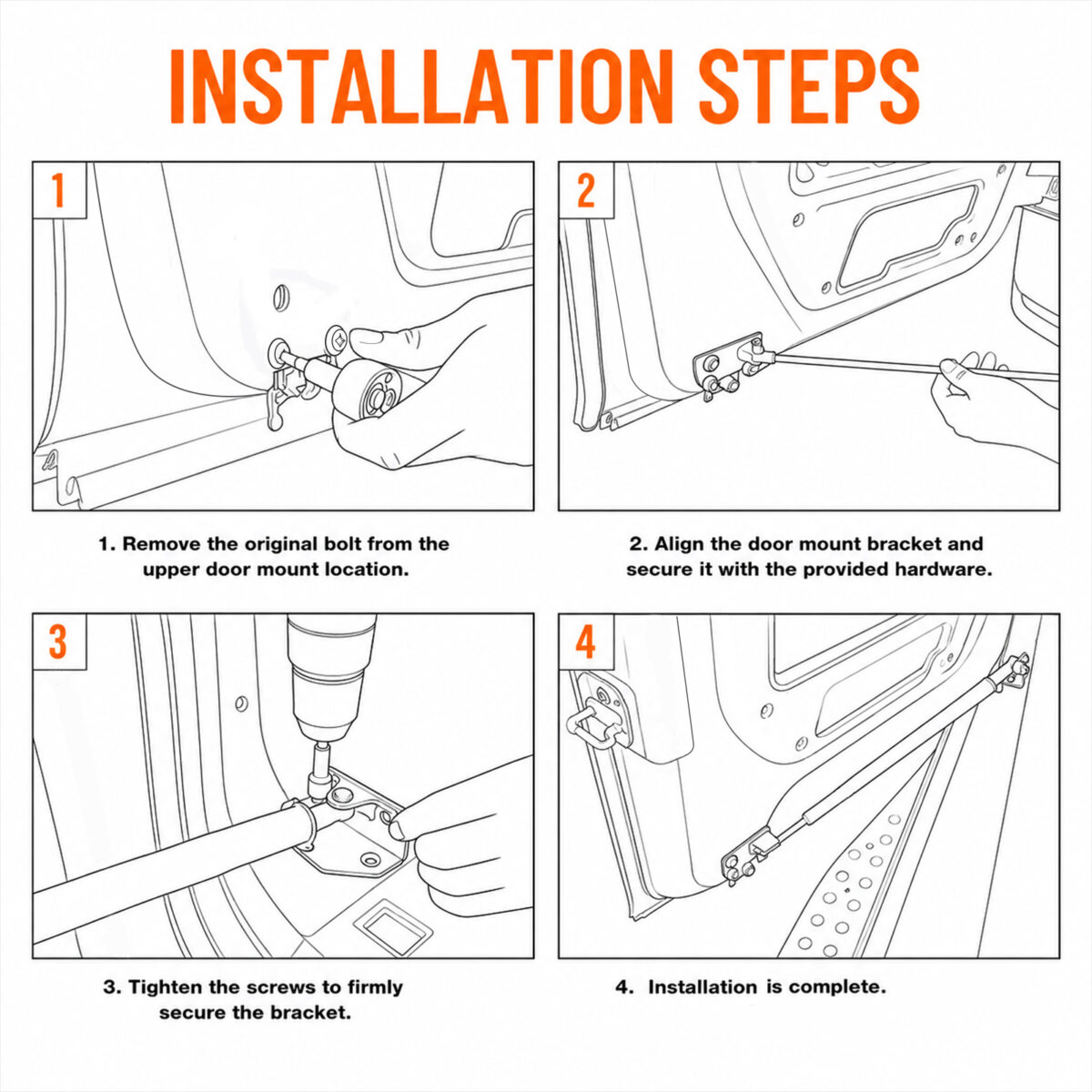 INSTALLATION STEPS

1

1. Remove the original bolt from the upper door mount location.

2

2. Align the door mount bracket and secure it with the provided hardware.

3

3. Tighten the screws to firmly secure the bracket.

4

4. Installation is complete.